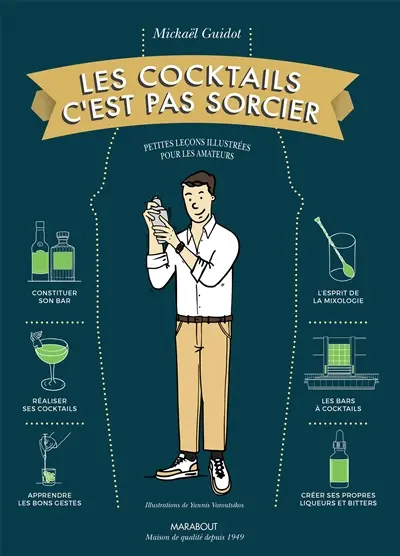 Mickaël Guidot

LES COCKTAILS C'EST PAS SORCIER

PETITES LEÇONS ILLUSTRÉES POUR LES AMATEURS

CONSTITUER SON BAR

RÉALISER SES COCKTAILS

APPRENDRE LES BONS GESTES

L'ESPRIT DE LA MIXOLOGIE

LES BARS À COCKTAILS

CRÉER SES PROPRES LIQUEURS ET BITTERS

Illustrations de Yannis Varoutsikos

MARABOUT
Maison de qualité depuis 1949